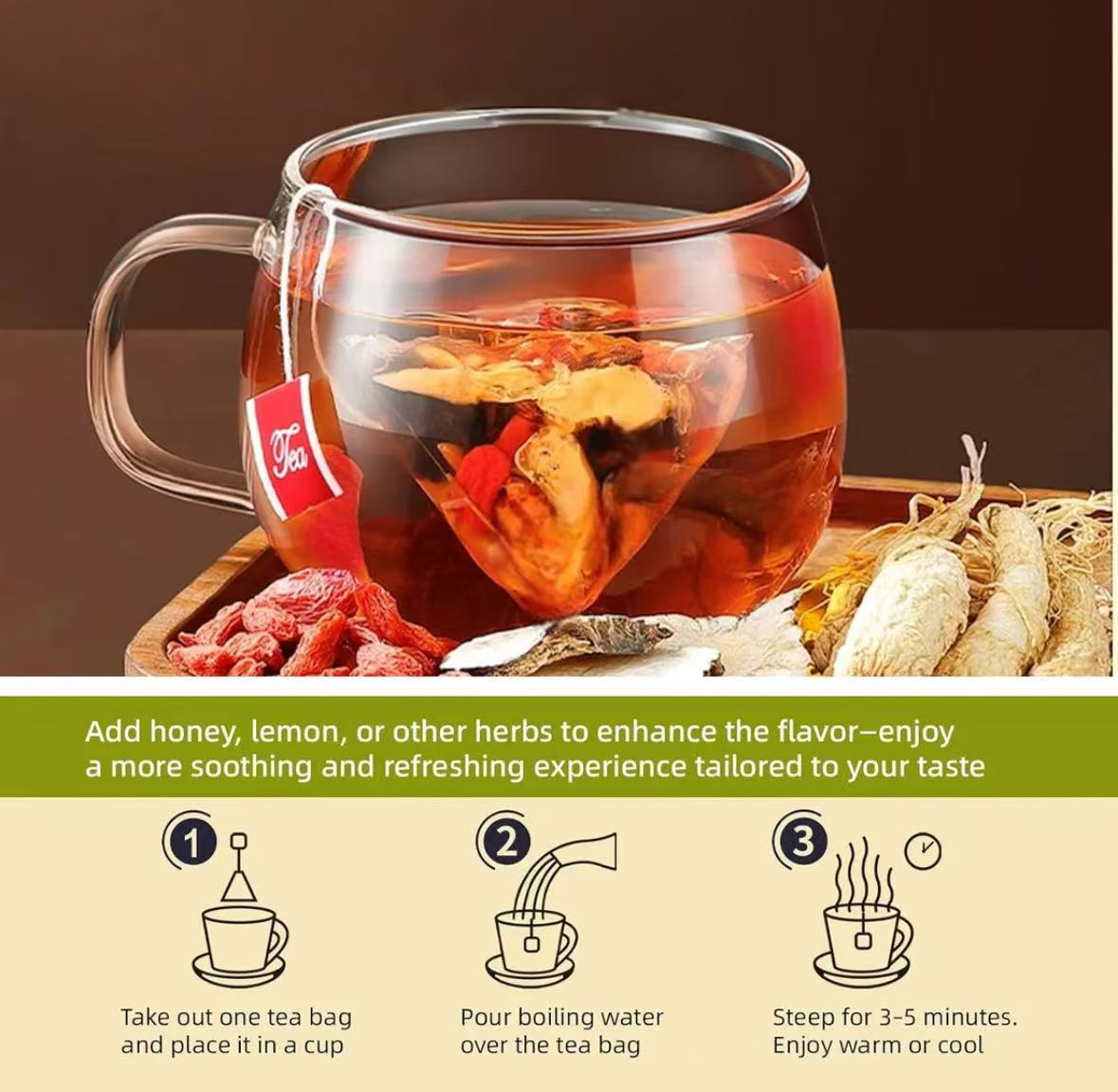 Tea

Add honey, lemon, or other herbs to enhance the flavor—enjoy a more soothing and refreshing experience tailored to your taste

1
Take out one tea bag and place it in a cup

2
Pour boiling water over the tea bag

3
Steep for 3-5 minutes. Enjoy warm or cool