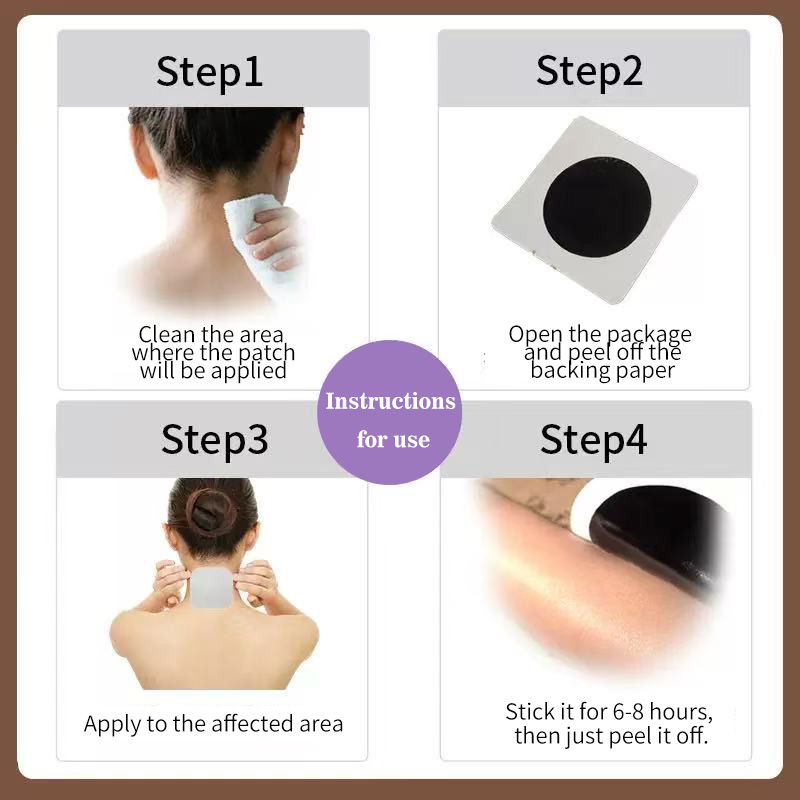 Step1

Clean the area where the patch will be applied

Step2

Open the package and peel off the backing paper

Instructions for use

Step3

Apply to the affected area

Step4

Stick it for 6-8 hours, then just peel it off.