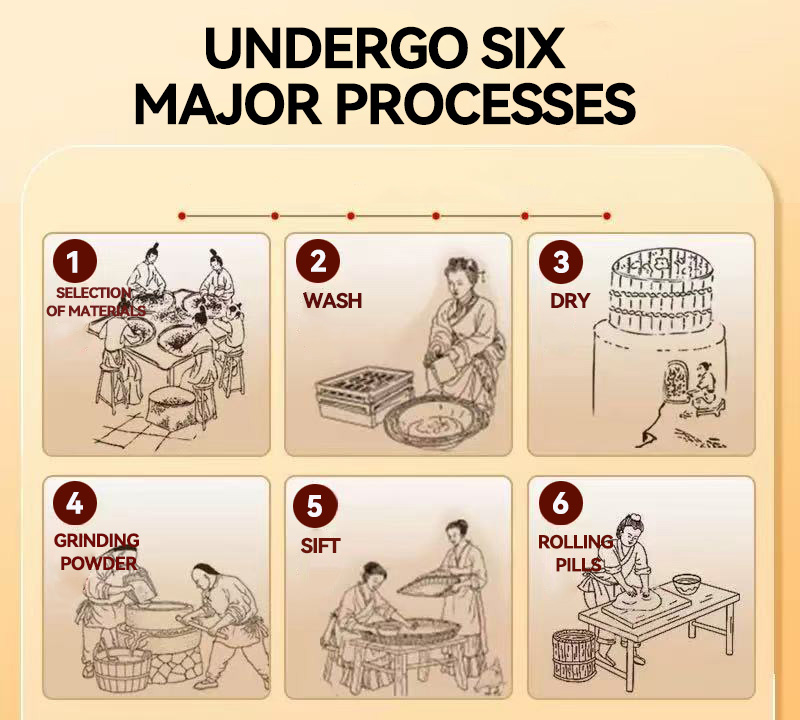 UNDERGO SIX MAJOR PROCESSES

1
SELECTION OF MATERIALS

2
WASH

3
DRY

4
GRINDING POWDER

5
SIFT

6
ROLLING PILLS