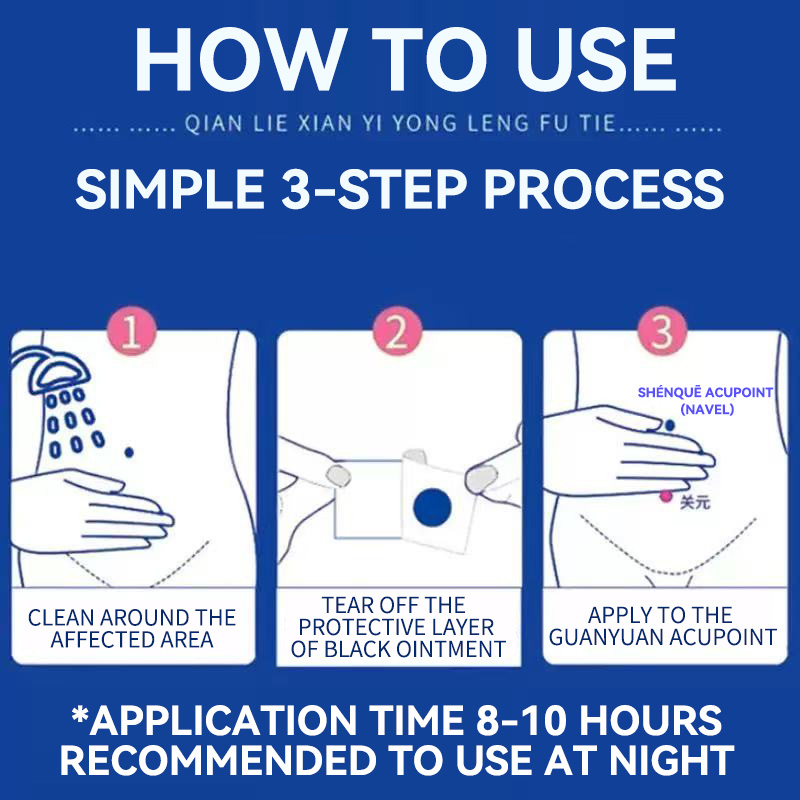 HOW TO USE

...... ...... QIAN LIE XIAN YI YONG LENG FU TIE...... ......

SIMPLE 3-STEP PROCESS

1

CLEAN AROUND THE AFFECTED AREA

2

TEAR OFF THE PROTECTIVE LAYER OF BLACK OINTMENT

3

SHÉNQUĒ ACUPOINT (NAVEL)

关元

APPLY TO THE GUANYUAN ACUPOINT

*APPLICATION TIME 8-10 HOURS RECOMMENDED TO USE AT NIGHT